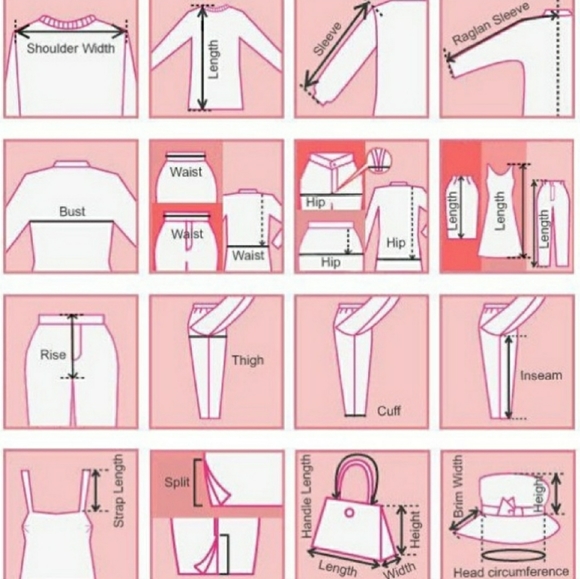 Shoulder Width

Length

Sleeve

Raglan Sleeve

Bust

Waist

Waist

Waist

Hip

Hip

Hip

Length

Length

Length

Rise

Thigh

Cuff

Inseam

Strap Length

Split

Handle Length

Height

Length

Width

Brim Width

Height

Head circumference